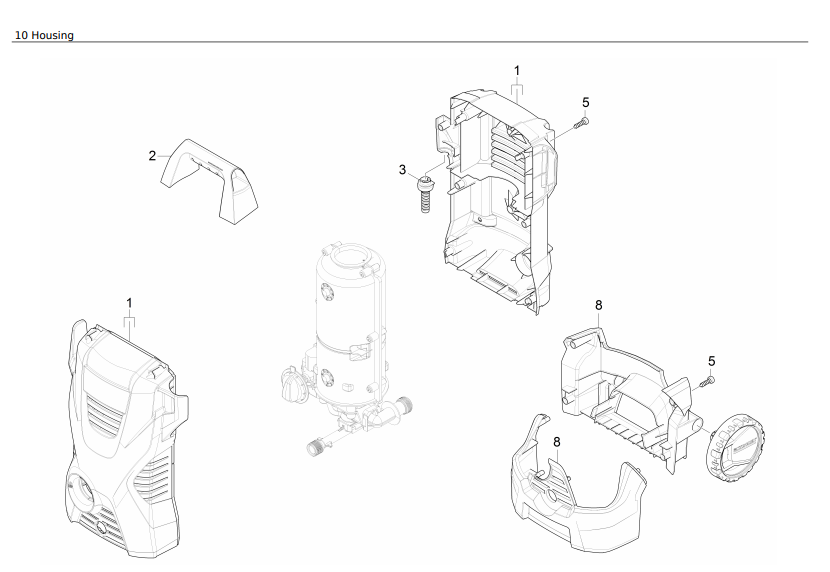 10 Housing

1

5

2

3

1

8

5

8